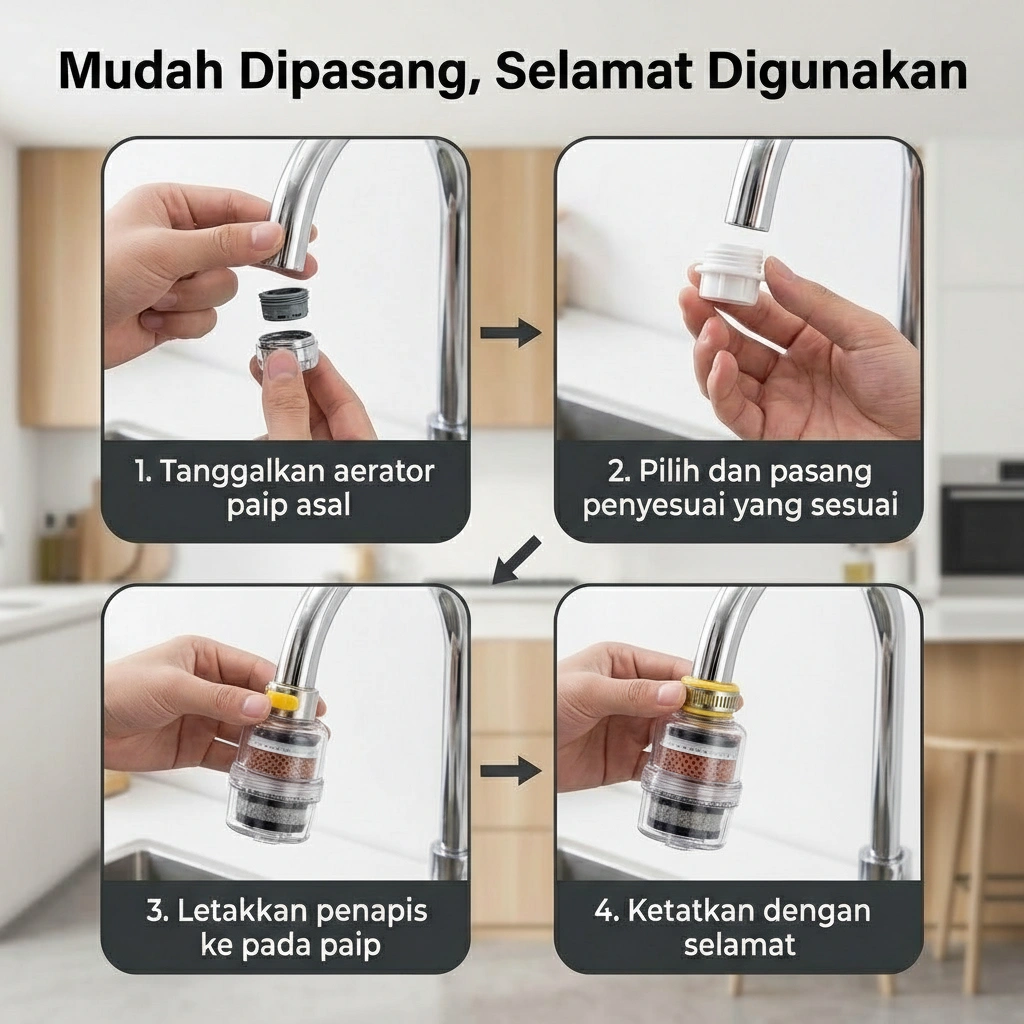 Mudah Dipasang, Selamat Digunakan

1. Tanggalkan aerator paip asal

2. Pilih dan pasang penyesuai yang sesuai

3. Letakkan penapis ke pada paip

4. Ketatkan dengan selamat